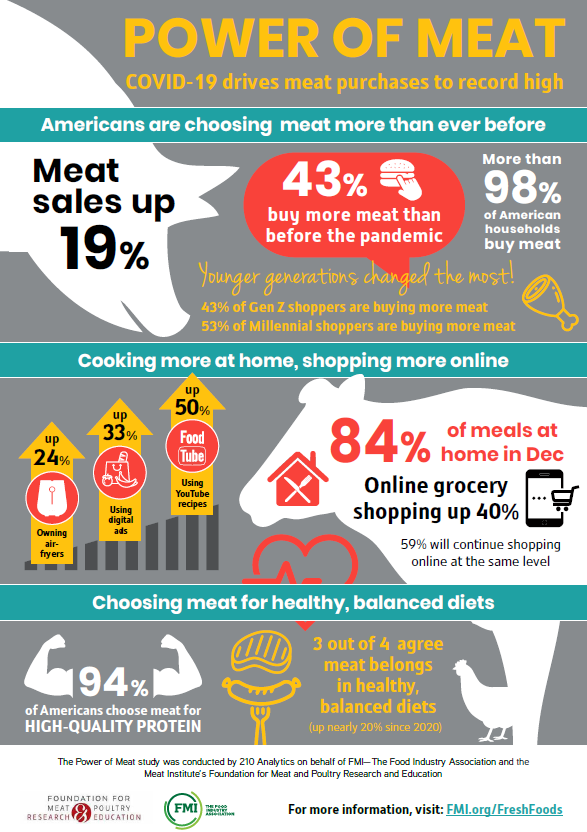 POWER OF MEAT
COVID-19 drives meat purchases to record high

Americans are choosing meat more than ever before

Meat sales up 19%

43% buy more meat than before the pandemic

More than 98% of American households buy meat

Younger generations changed the most!
43% of Gen Z shoppers are buying more meat
53% of Millennial shoppers are buying more meat

Cooking more at home, shopping more online

up 24% Owning air-fryers

up 33% Using digital ads

up 50% Food Tube Using YouTube recipes

84% of meals at home in Dec

Online grocery shopping up 40%

59% will continue shopping online at the same level

Choosing meat for healthy, balanced diets

94% of Americans choose meat for HIGH-QUALITY PROTEIN

3 out of 4 agree meat belongs in healthy, balanced diets
(up nearly 20% since 2020)

The Power of Meat study was conducted by 210 Analytics on behalf of FMI—The Food Industry Association and the Meat Institute's Foundation for Meat and Poultry Research and Education

FOUNDATION FOR MEAT & POULTRY RESEARCH & EDUCATION

FMI THE FOOD INDUSTRY ASSOCIATION

For more information, visit: FMI.org/FreshFoods