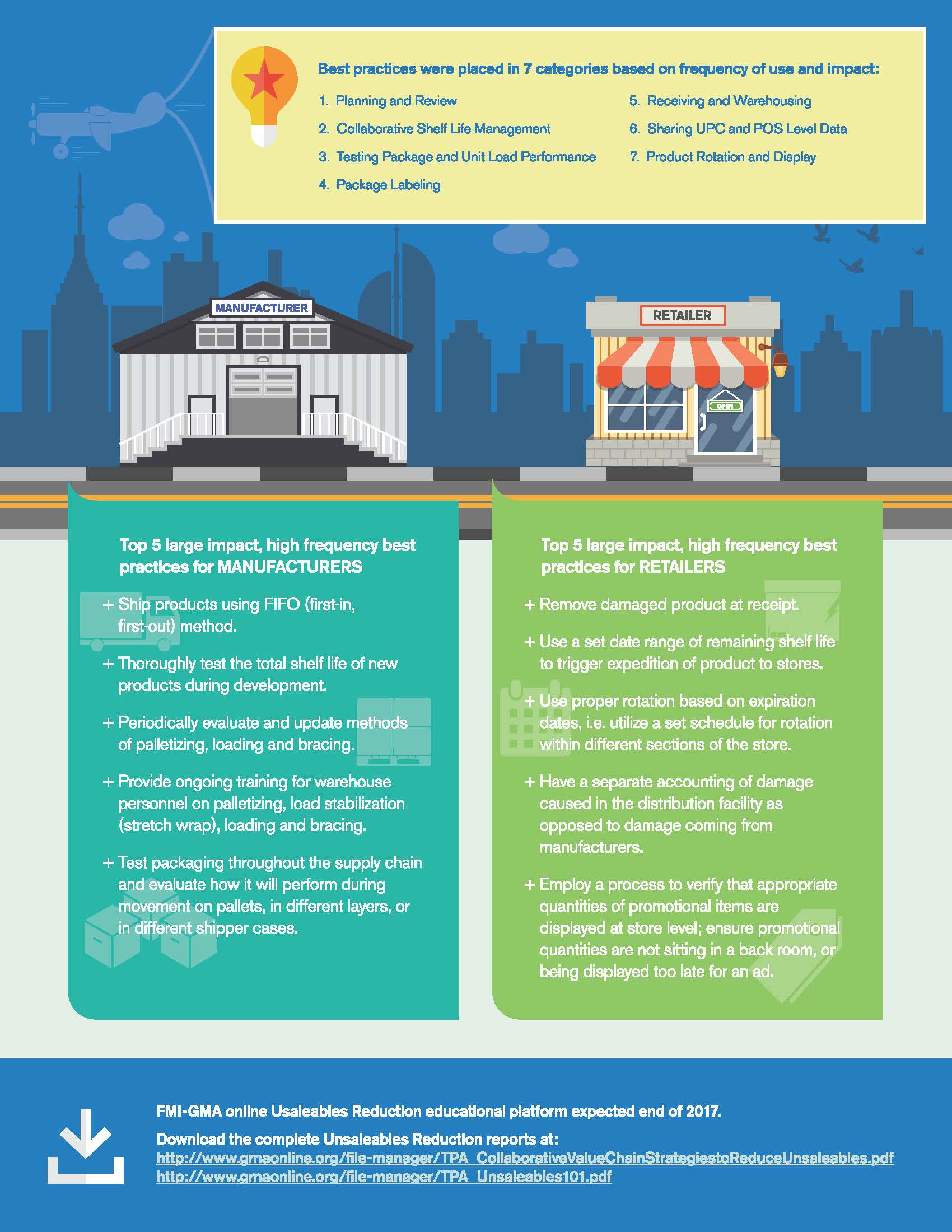 Best practices were placed in 7 categories based on frequency of use and impact:

1. Planning and Review
2. Collaborative Shelf Life Management
3. Testing Package and Unit Load Performance
4. Package Labeling
5. Receiving and Warehousing
6. Sharing UPC and POS Level Data
7. Product Rotation and Display

MANUFACTURER

RETAILER

OPEN

Top 5 large impact, high frequency best practices for MANUFACTURERS

+ Ship products using FIFO (first-in, first-out) method.

+ Thoroughly test the total shelf life of new products during development.

+ Periodically evaluate and update methods of palletizing, loading and bracing.

+ Provide ongoing training for warehouse personnel on palletizing, load stabilization (stretch wrap), loading and bracing.

+ Test packaging throughout the supply chain and evaluate how it will perform during movement on pallets, in different layers, or in different shipper cases.

Top 5 large impact, high frequency best practices for RETAILERS

+ Remove damaged product at receipt.

+ Use a set date range of remaining shelf life to trigger expedition of product to stores.

+ Use proper rotation based on expiration dates, i.e. utilize a set schedule for rotation within different sections of the store.

+ Have a separate accounting of damage caused in the distribution facility as opposed to damage coming from manufacturers.

+ Employ a process to verify that appropriate quantities of promotional items are displayed at store level; ensure promotional quantities are not sitting in a back room, or being displayed too late for an ad.

FMI-GMA online Usaleables Reduction educational platform expected end of 2017.

Download the complete Unsaleables Reduction reports at:
http://www.gmaonline.org/file-manager/TPA_CollaborativeValueChainStrategiestoReduceUnsaleables.pdf
http://www.gmaonline.org/file-manager/TPA_Unsaleables101.pdf