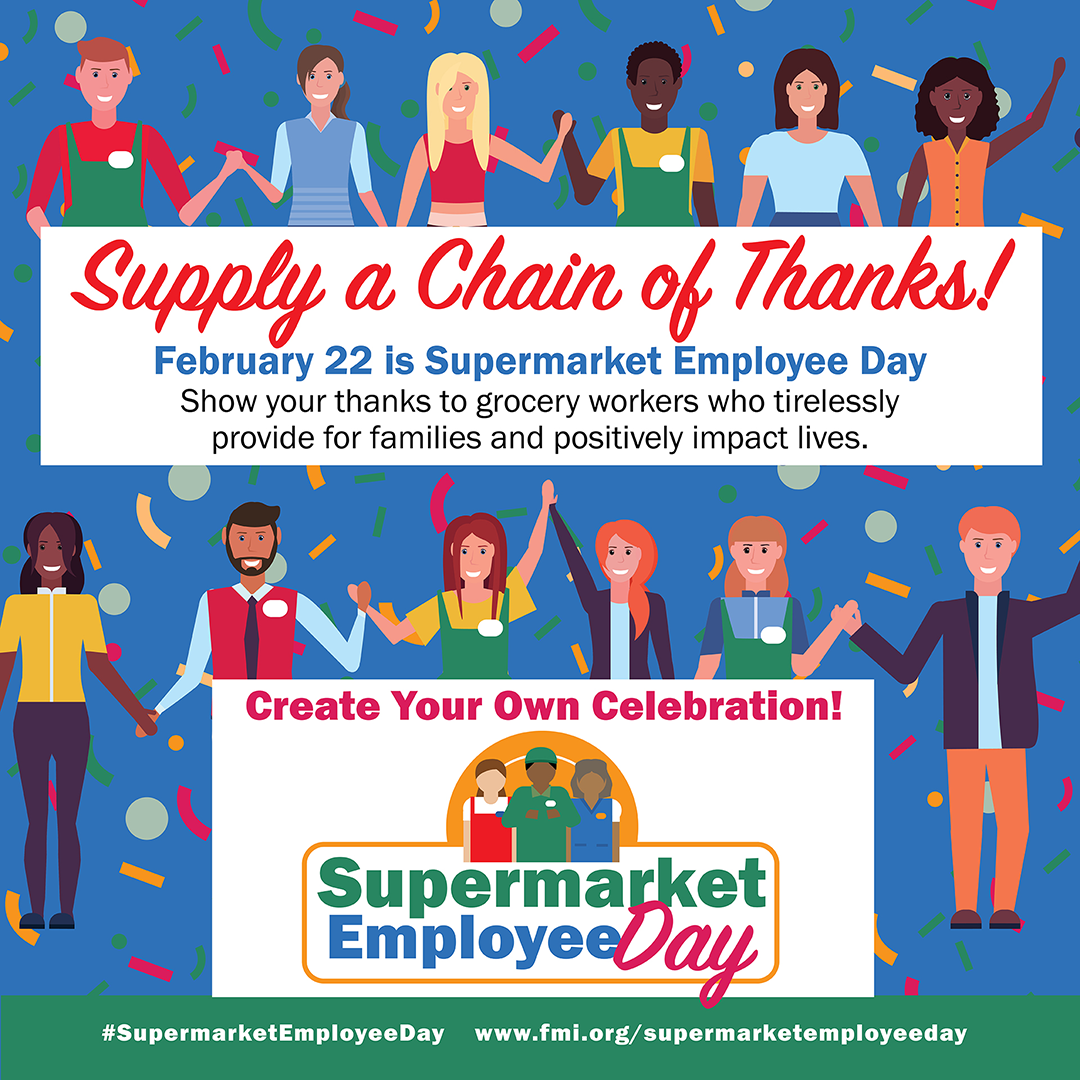 Supply a Chain of Thanks!

February 22 is Supermarket Employee Day

Show your thanks to grocery workers who tirelessly provide for families and positively impact lives.

Create Your Own Celebration!

Supermarket Employee Day

#SupermarketEmployeeDay www.fmi.org/supermarketemployeeday